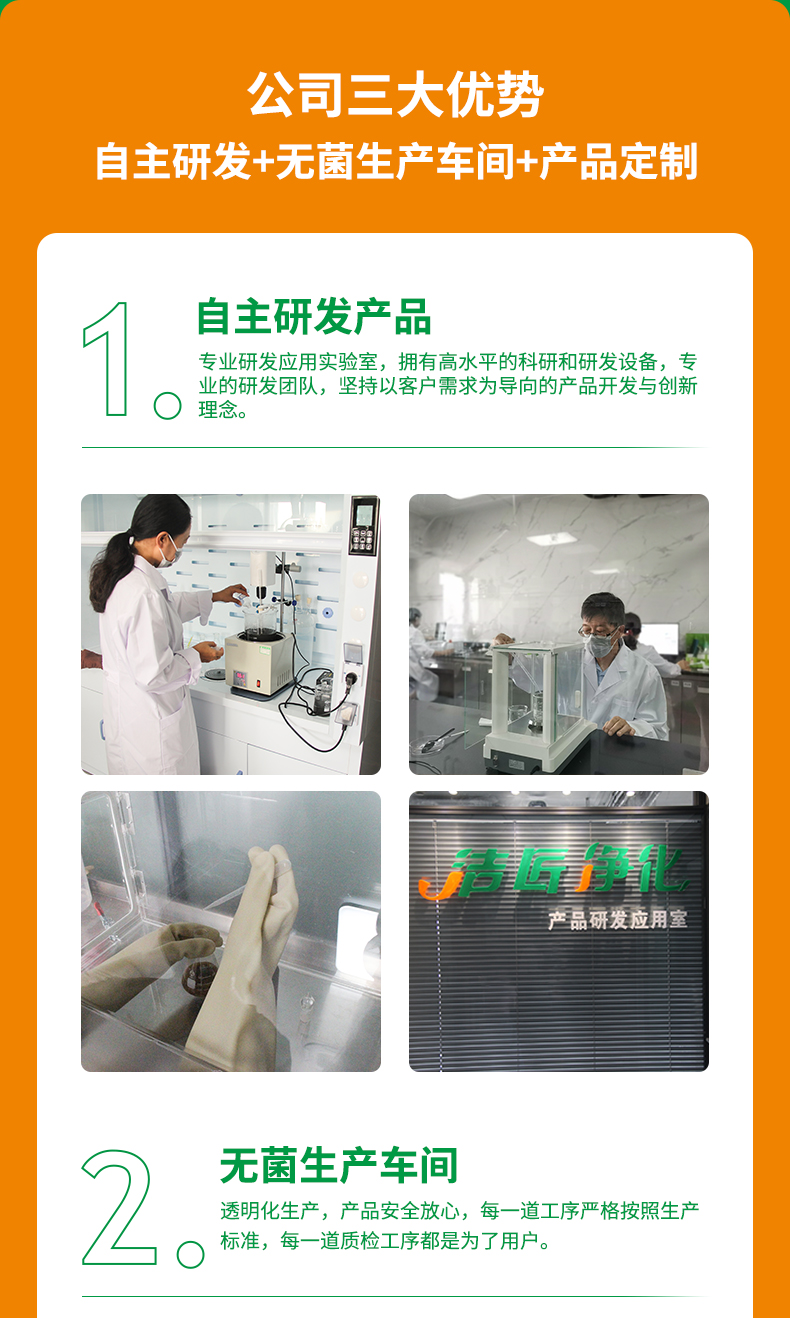 公司三大优势
自主研发+无菌生产车间+产品定制

1.
自主研发产品
专业研发应用实验室，拥有高水平的科研和研发设备，专业的研发团队，坚持以客户需求为导向的产品开发与创新理念。

洁匠净化
产品研发应用室

2.
无菌生产车间
透明化生产，产品安全放心，每一道工序严格按照生产标准，每一道质检工序都是为了用户。